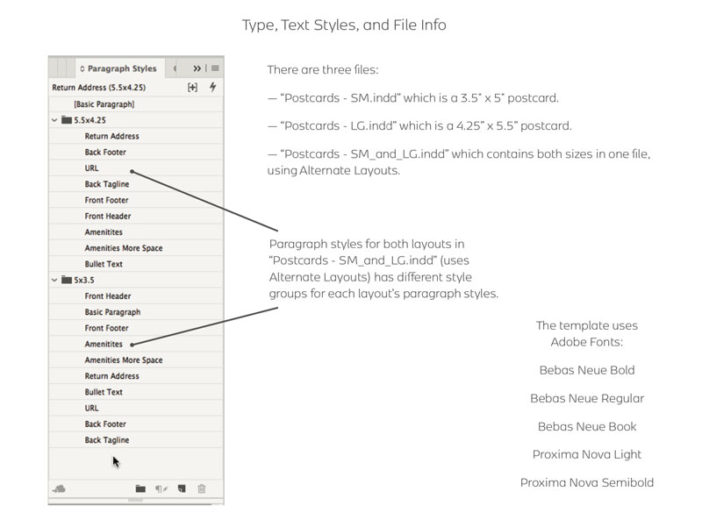 Type, Text Styles, and File Info

Paragraph Styles

Return Address (5.5x4.25)

[Basic Paragraph]

5.5x4.25

Return Address

Back Footer

URL

Back Tagline

Front Footer

Front Header

Amenitites

Amenities More Space

Bullet Text

5x3.5

Front Header

Basic Paragraph

Front Footer

Amenitites

Amenities More Space

Return Address

Bullet Text

URL

Back Footer

Back Tagline

There are three files:

— "Postcards - SM.indd" which is a 3.5" x 5" postcard.

— "Postcards - LG.indd" which is a 4.25" x 5.5" postcard.

— "Postcards - SM_and_LG.indd" which contains both sizes in one file, using Alternate Layouts.

Paragraph styles for both layouts in "Postcards - SM_and_LG.indd" (uses Alternate Layouts) has different style groups for each layout's paragraph styles.

The template uses Adobe Fonts:

Bebas Neue Bold

Bebas Neue Regular

Bebas Neue Book

Proxima Nova Light

Proxima Nova Semibold